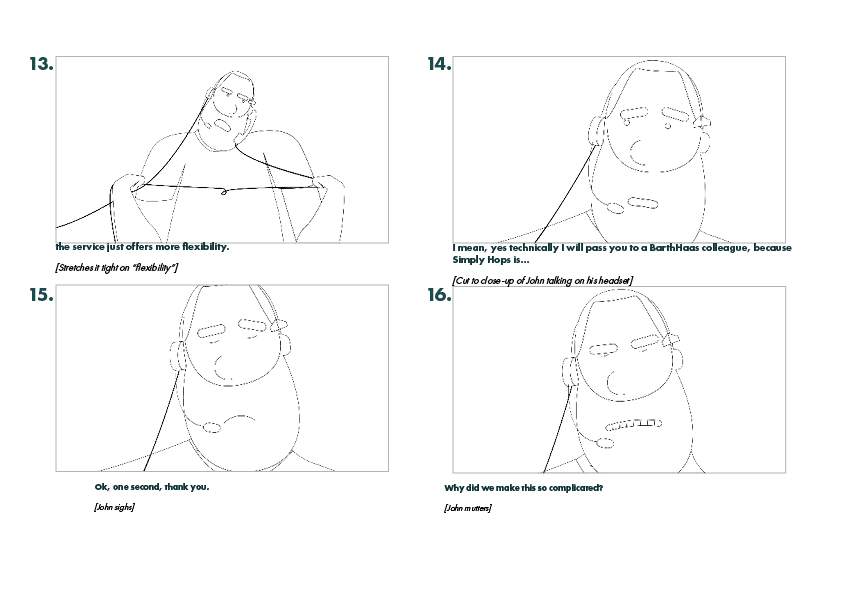 13.

the service just offers more flexibility.

[Stretches it tight on "flexibility"]

14.

I mean, yes technically I will pass you to a BarthHaas colleague, because Simply Hops is...

[Cut to close-up of John talking on his headset]

15.

Ok, one second, thank you.

[John sighs]

16.

Why did we make this so complicated?

[John mutters]